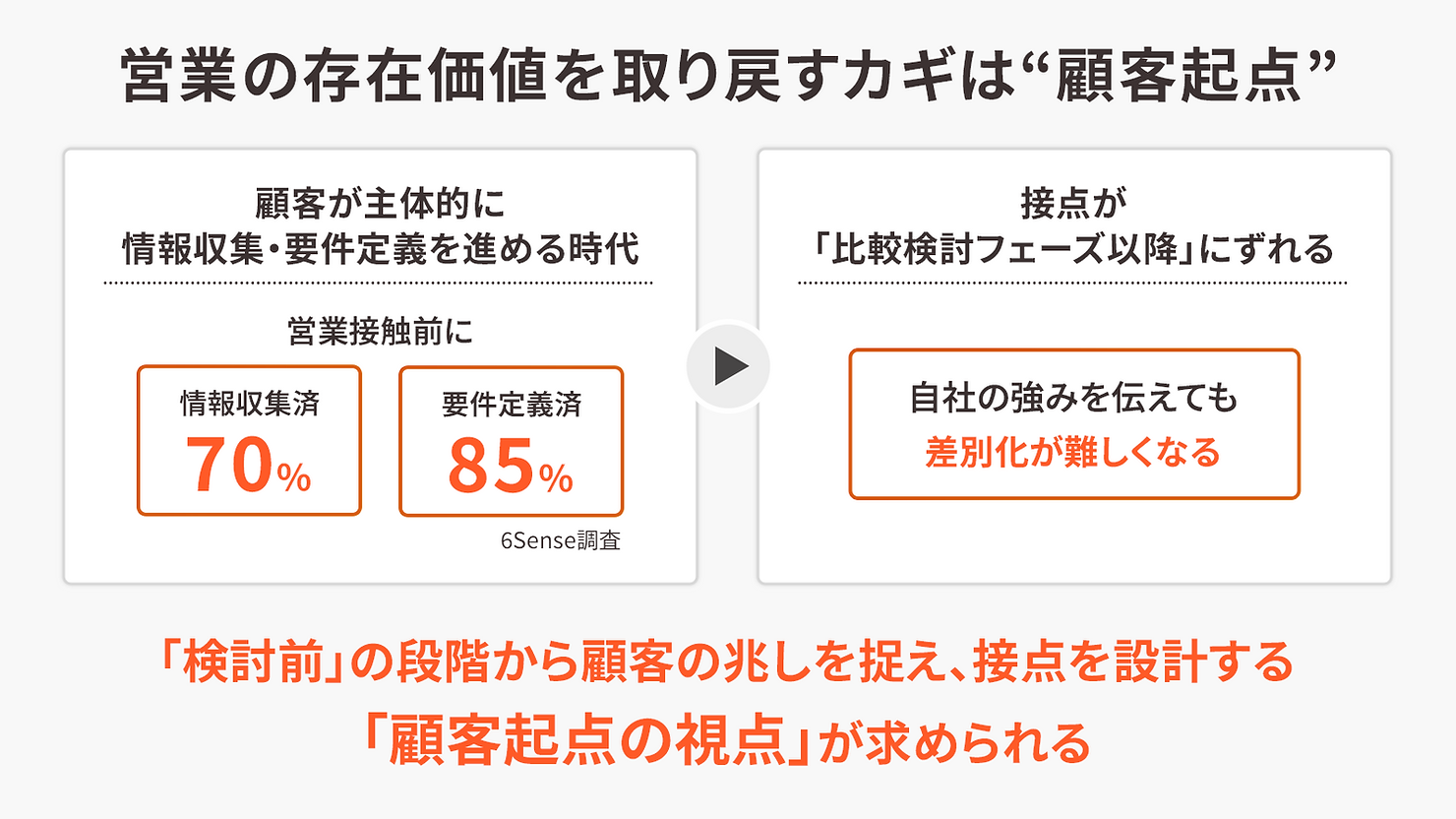 営業の存在価値を取り戻すカギは“顧客起点”

顧客が主体的に
情報収集・要件定義を進める時代

営業接触前に

情報収集済
70%

要件定義済
85%

6Sense調査

接点が
「比較検討フェーズ以降」にずれる

自社の強みを伝えても
差別化が難しくなる

「検討前」の段階から顧客の兆しを捉え、接点を設計する
「顧客起点の視点」が求められる